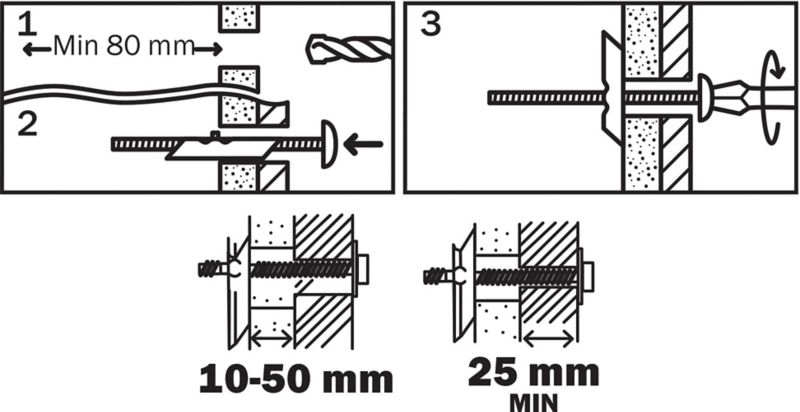 1
Min 80 mm
2
3
10-50 mm
25 mm
MIN